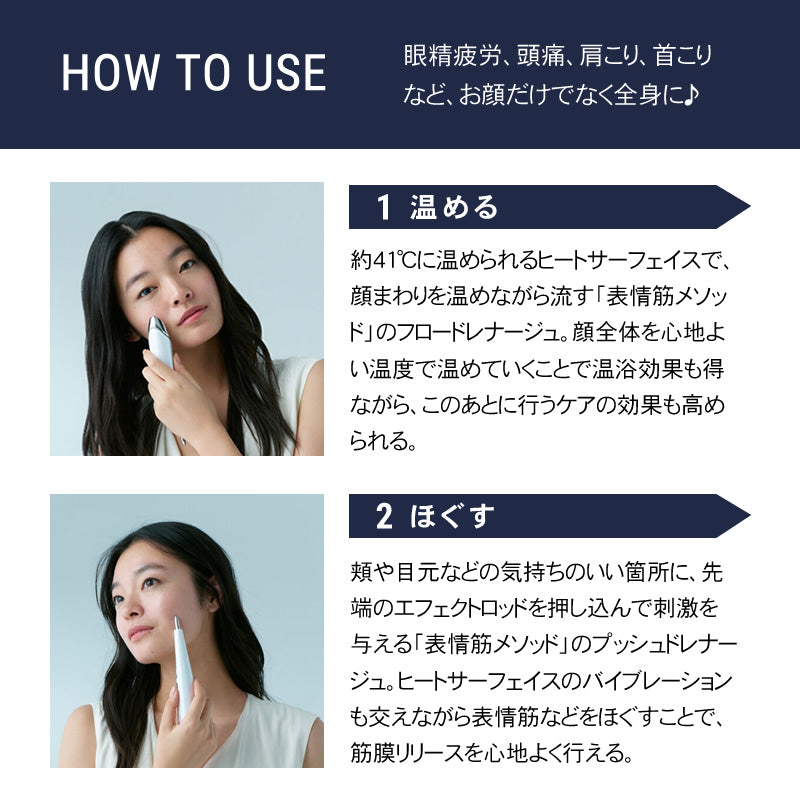 HOW TO USE

眼精疲労、頭痛、肩こり、首こりなど、お顔だけでなく全身に♪

1 温める

約41℃に温められるヒートサーフェイスで、顔まわりを温めながら流す「表情筋メソッド」のフロードレナージュ。顔全体を心地よい温度で温めていくことで温浴効果も得ながら、このあとに行うケアの効果も高められる。

2 ほぐす

頬や目元などの気持ちのいい箇所に、先端のエフェクトロッドを押し込んで刺激を与える「表情筋メソッド」のプッシュドレナージュ。ヒートサーフェイスのバイブレーションも交えながら表情筋などをほぐすことで、筋膜リリースを心地よく行える。